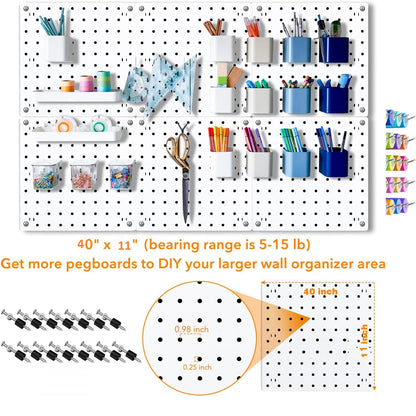 40" x 11" (bearing range is 5-15 lb)
Get more pegboards to DIY your larger wall organizer area

0.98 inch
0.25 inch

40 inch
11 inch