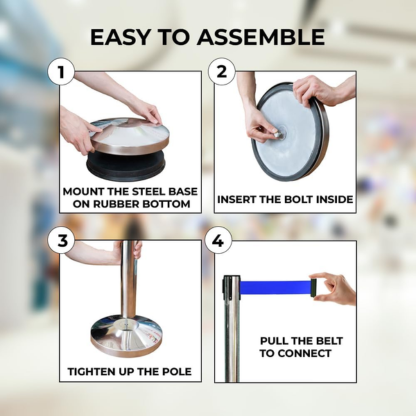 EASY TO ASSEMBLE

1

MOUNT THE STEEL BASE ON RUBBER BOTTOM

2

INSERT THE BOLT INSIDE

3

TIGHTEN UP THE POLE

4

PULL THE BELT TO CONNECT