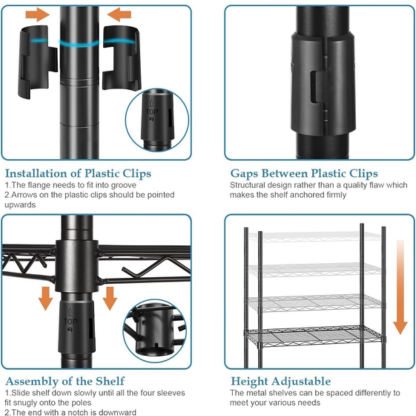 TOP

Installation of Plastic Clips
1.The flange needs to fit into groove
2.Arrows on the plastic clips should be pointed upwards

Gaps Between Plastic Clips
Structural design rather than a quality flaw which makes the shelf anchored firmly

TOP

Assembly of the Shelf
1.Slide shelf down slowly until all the four sleeves fit snugly onto the poles
2.The end with a notch is downward

Height Adjustable
The metal shelves can be spaced differently to meet your various needs