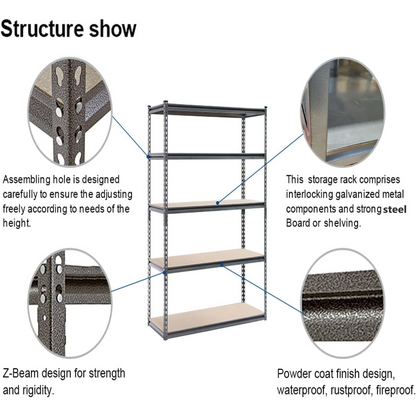 Structure show

Assembling hole is designed carefully to ensure the adjusting freely according to needs of the height.

This storage rack comprises interlocking galvanized metal components and strong steel Board or shelving.

Z-Beam design for strength and rigidity.

Powder coat finish design, waterproof, rustproof, fireproof.