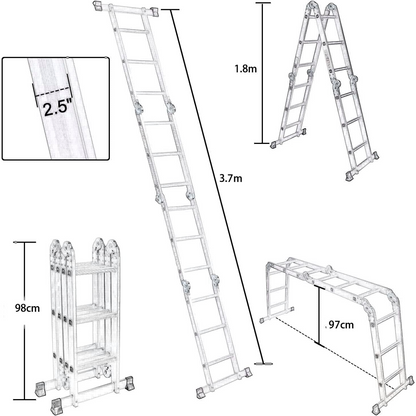 2.5"

1.8m

3.7m

98cm

.97cm