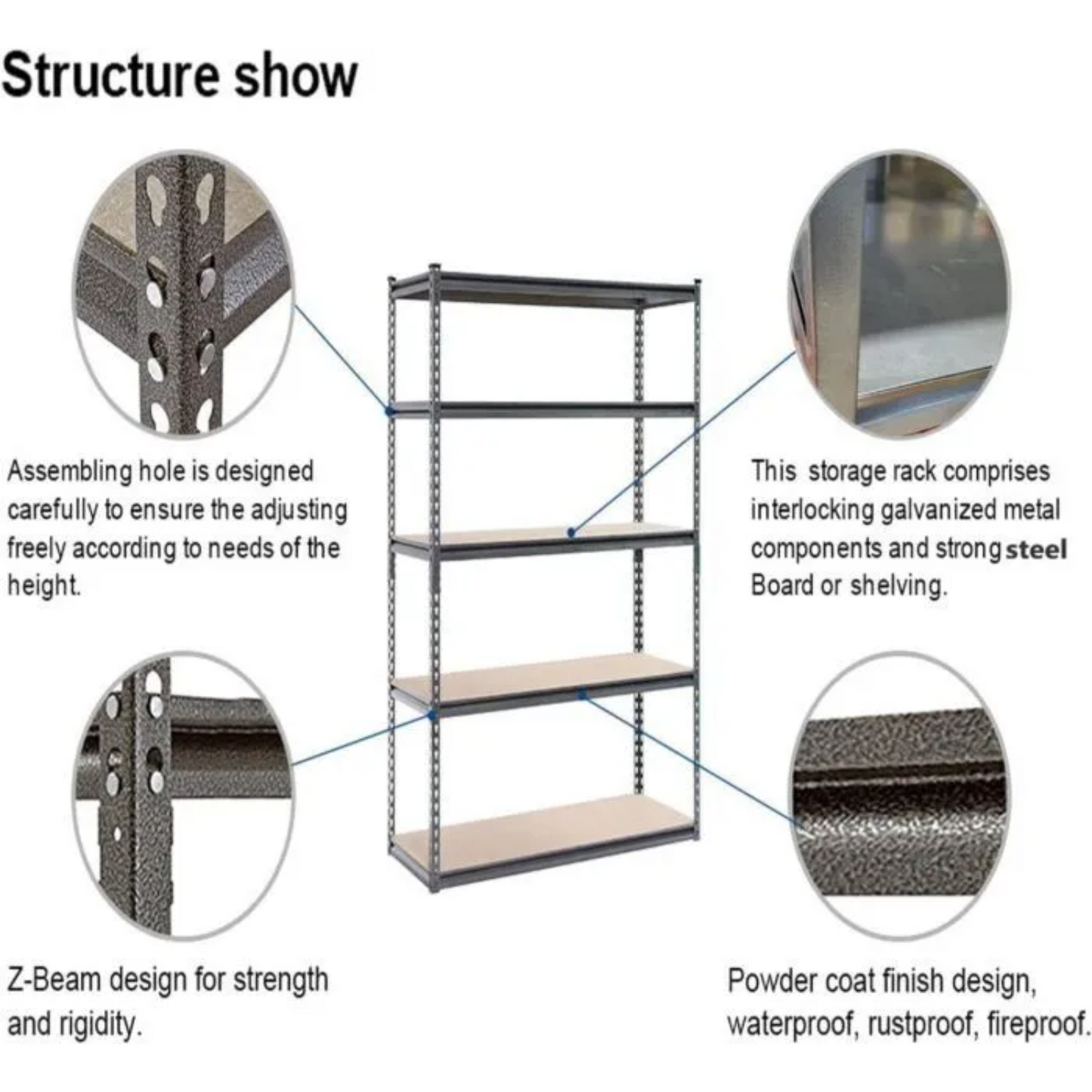 Structure show

Assembling hole is designed carefully to ensure the adjusting freely according to needs of the height.

This storage rack comprises interlocking galvanized metal components and strong steel Board or shelving.

Z-Beam design for strength and rigidity.

Powder coat finish design, waterproof, rustproof, fireproof.